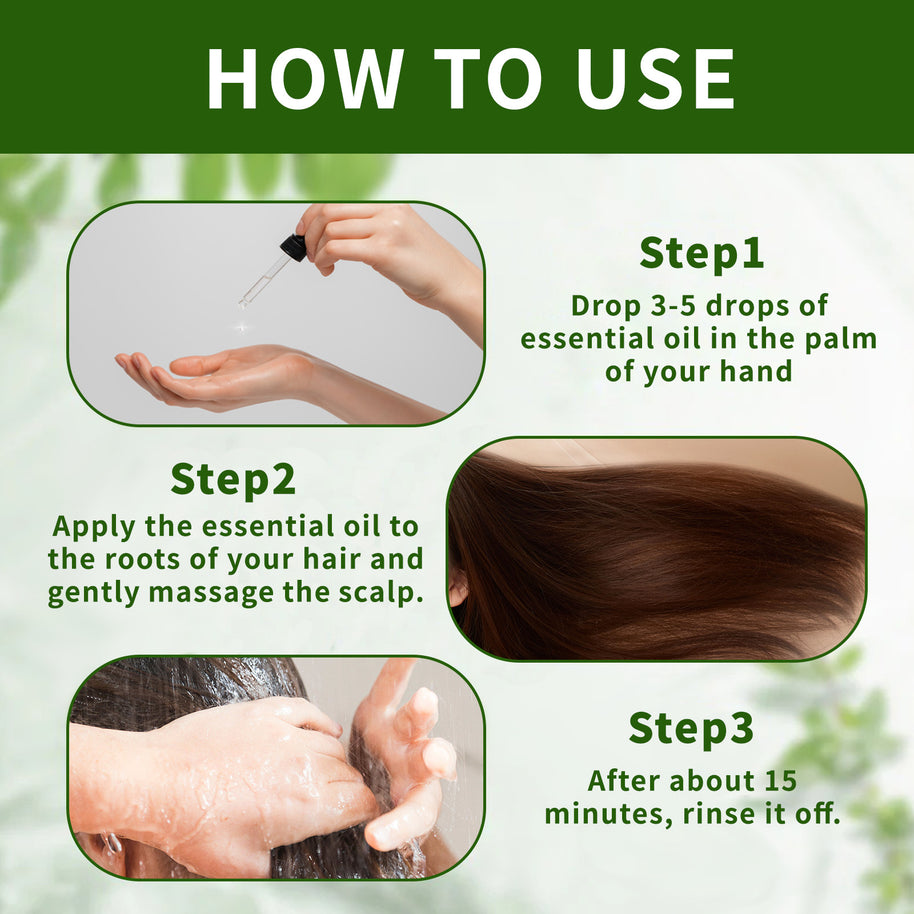 HOW TO USE

Step1
Drop 3-5 drops of essential oil in the palm of your hand

Step2
Apply the essential oil to the roots of your hair and gently massage the scalp.

Step3
After about 15 minutes, rinse it off.