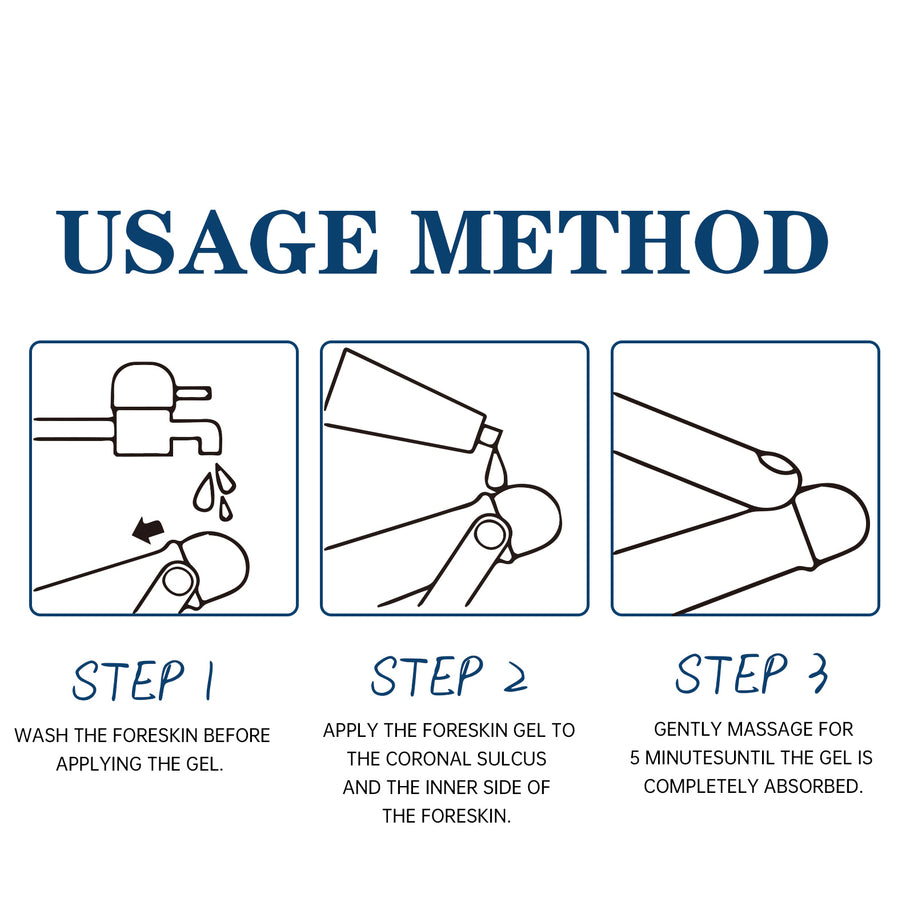 USAGE METHOD

STEP 1

WASH THE FORESKIN BEFORE APPLYING THE GEL.

STEP 2

APPLY THE FORESKIN GEL TO THE CORONAL SULCUS AND THE INNER SIDE OF THE FORESKIN.

STEP 3

GENTLY MASSAGE FOR 5 MINUTESUNTIL THE GEL IS COMPLETELY ABSORBED.