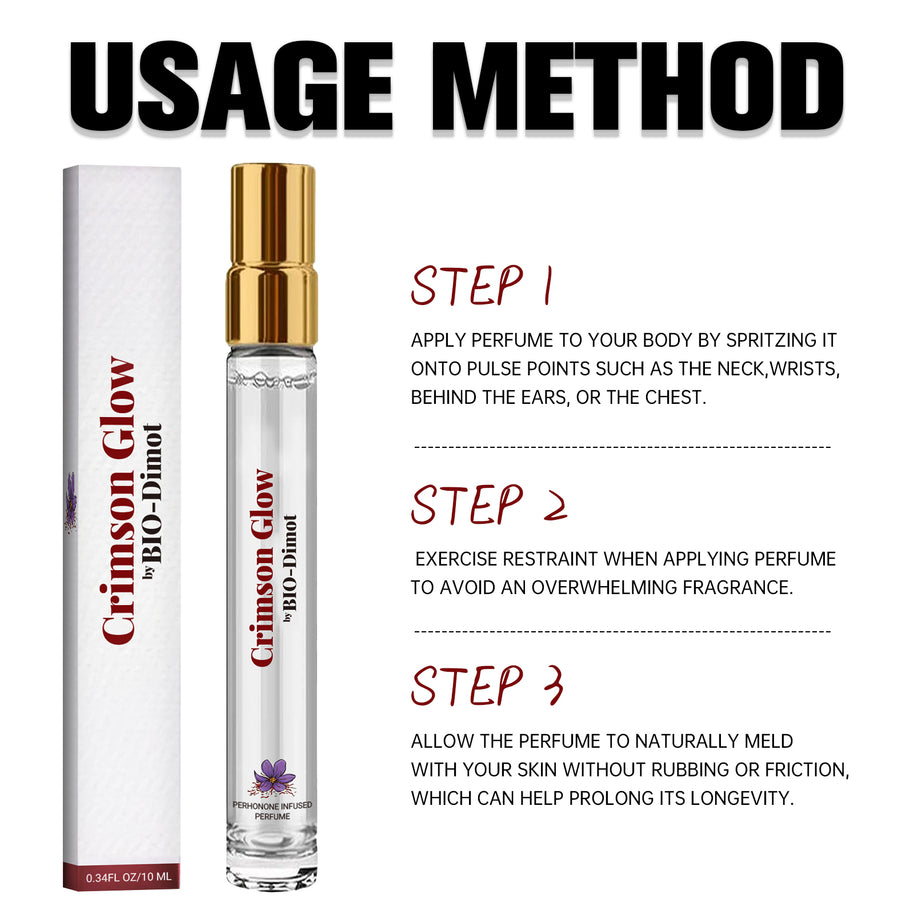 USAGE METHOD

Crimson Glow
by BIO-Dimot

0.34FL OZ/10 ML

Crimson Glow
by BIO-Dimot

PERHONONE INFUSED PERFUME

STEP 1

APPLY PERFUME TO YOUR BODY BY SPRITZING IT ONTO PULSE POINTS SUCH AS THE NECK,WRISTS, BEHIND THE EARS, OR THE CHEST.

STEP 2

EXERCISE RESTRAINT WHEN APPLYING PERFUME TO AVOID AN OVERWHELMING FRAGRANCE.

STEP 3

ALLOW THE PERFUME TO NATURALLY MELD WITH YOUR SKIN WITHOUT RUBBING OR FRICTION, WHICH CAN HELP PROLONG ITS LONGEVITY.