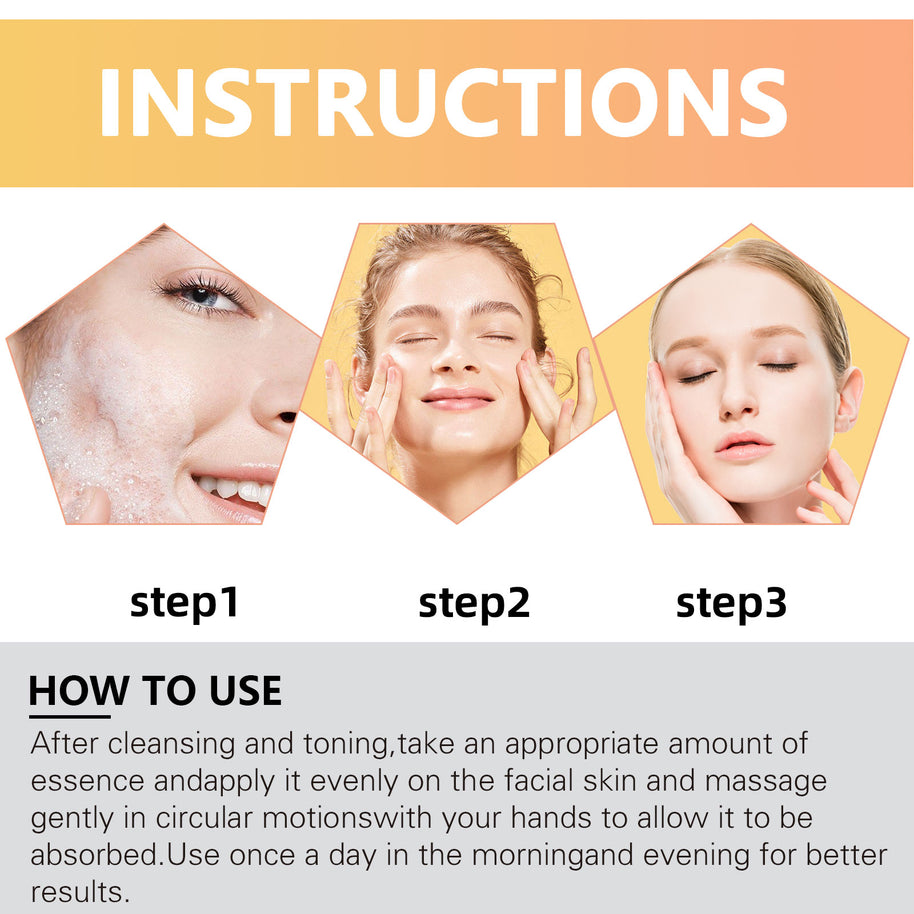 INSTRUCTIONS

step1

step2

step3

HOW TO USE

After cleansing and toning,take an appropriate amount of essence andapply it evenly on the facial skin and massage gently in circular motionswith your hands to allow it to be absorbed.Use once a day in the morningand evening for better results.