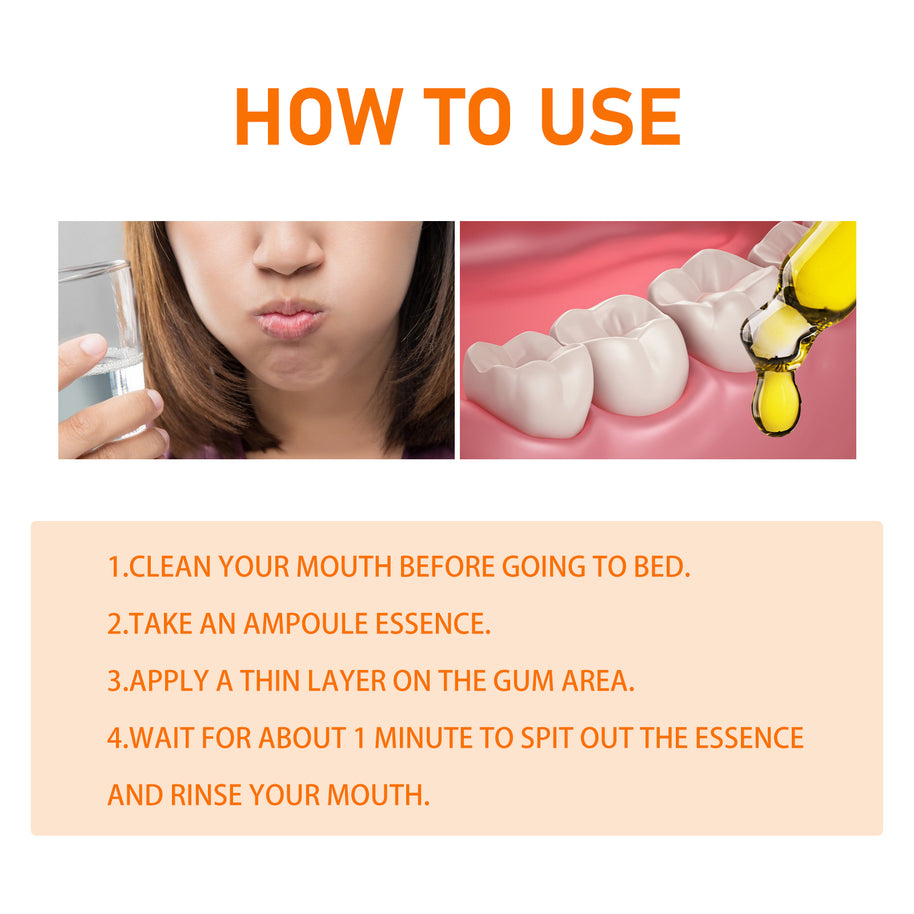 HOW TO USE

1.CLEAN YOUR MOUTH BEFORE GOING TO BED.

2.TAKE AN AMPOULE ESSENCE.

3.APPLY A THIN LAYER ON THE GUM AREA.

4.WAIT FOR ABOUT 1 MINUTE TO SPIT OUT THE ESSENCE AND RINSE YOUR MOUTH.