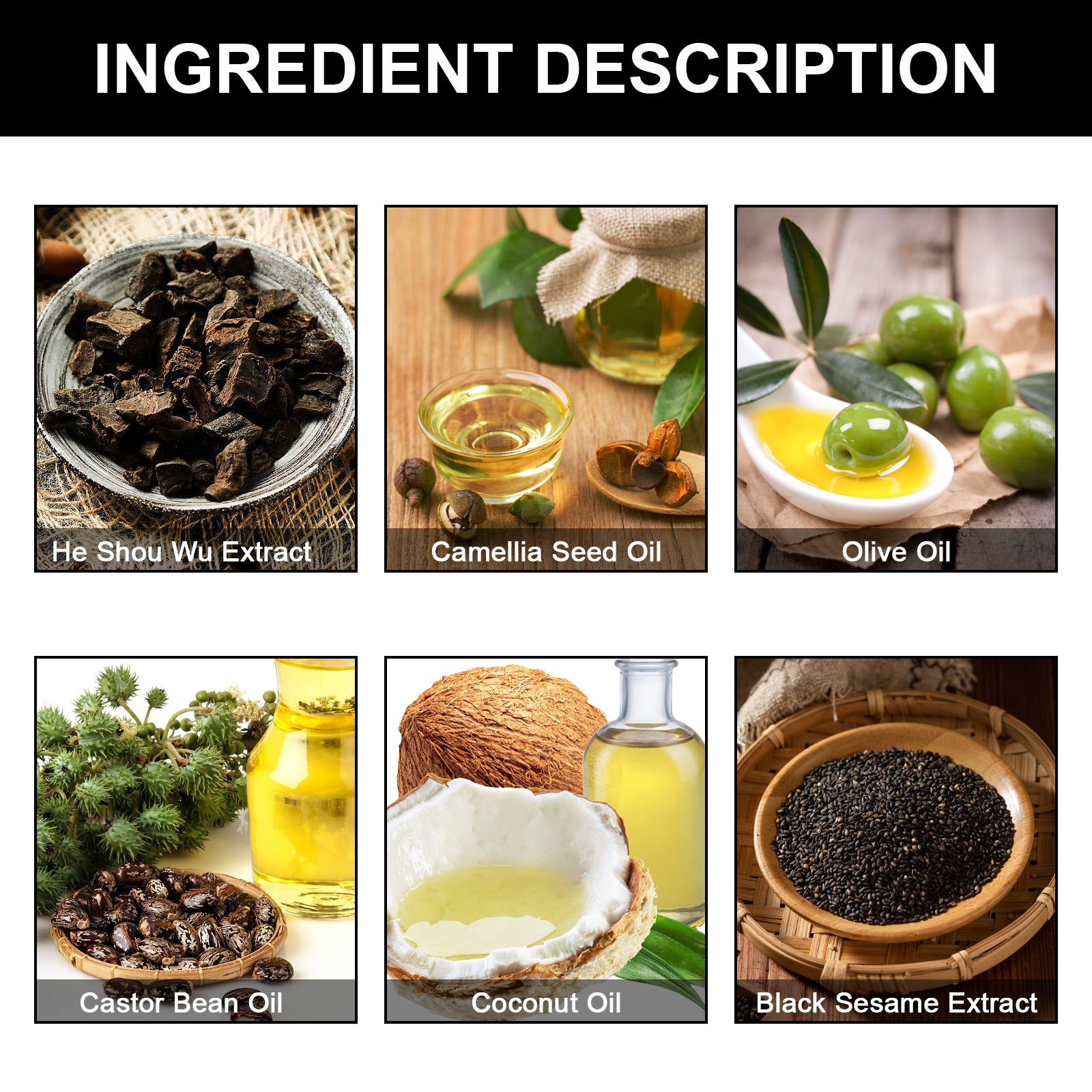 INGREDIENT DESCRIPTION

He Shou Wu Extract

Camellia Seed Oil

Olive Oil

Castor Bean Oil

Coconut Oil

Black Sesame Extract