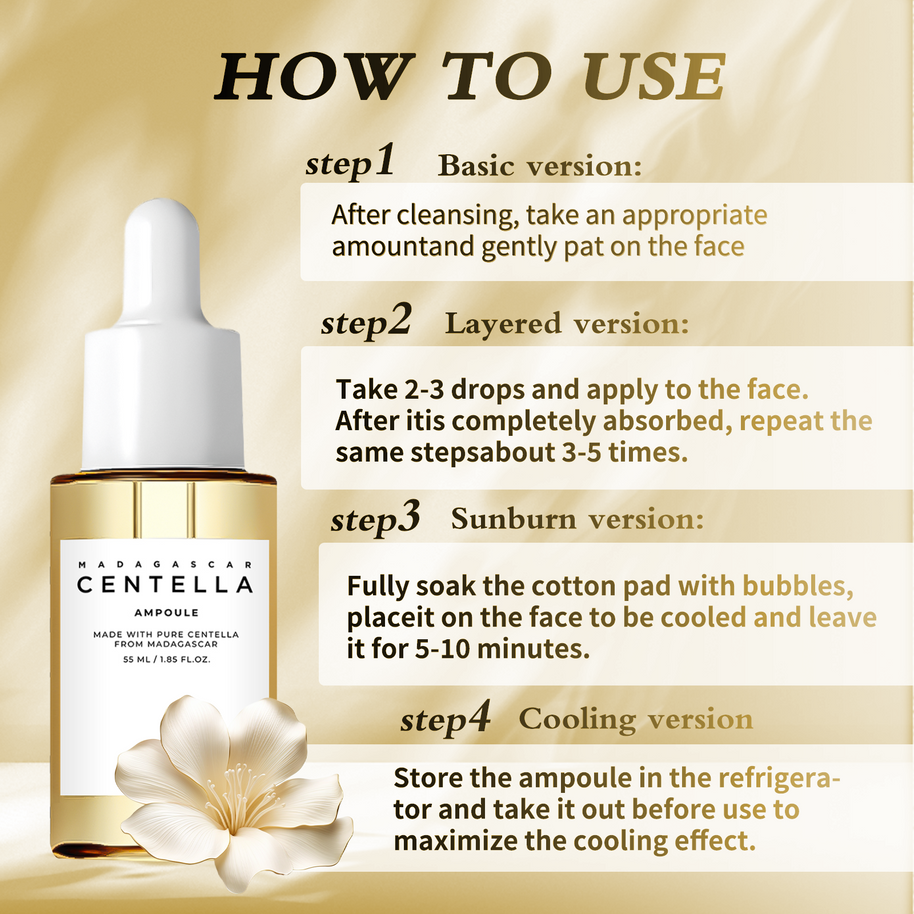 HOW TO USE

step1 Basic version:

After cleansing, take an appropriate amountand gently pat on the face

step2 Layered version:

Take 2-3 drops and apply to the face. After itis completely absorbed, repeat the same stepsabout 3-5 times.

step3 Sunburn version:

Fully soak the cotton pad with bubbles, placeit on the face to be cooled and leave it for 5-10 minutes.

step4 Cooling version

Store the ampoule in the refrigerator and take it out before use to maximize the cooling effect.

MADAGASCAR
CENTELLA
AMPOULE
MADE WITH PURE CENTELLA FROM MADAGASCAR
55 ML / 1.85 FL.OZ.