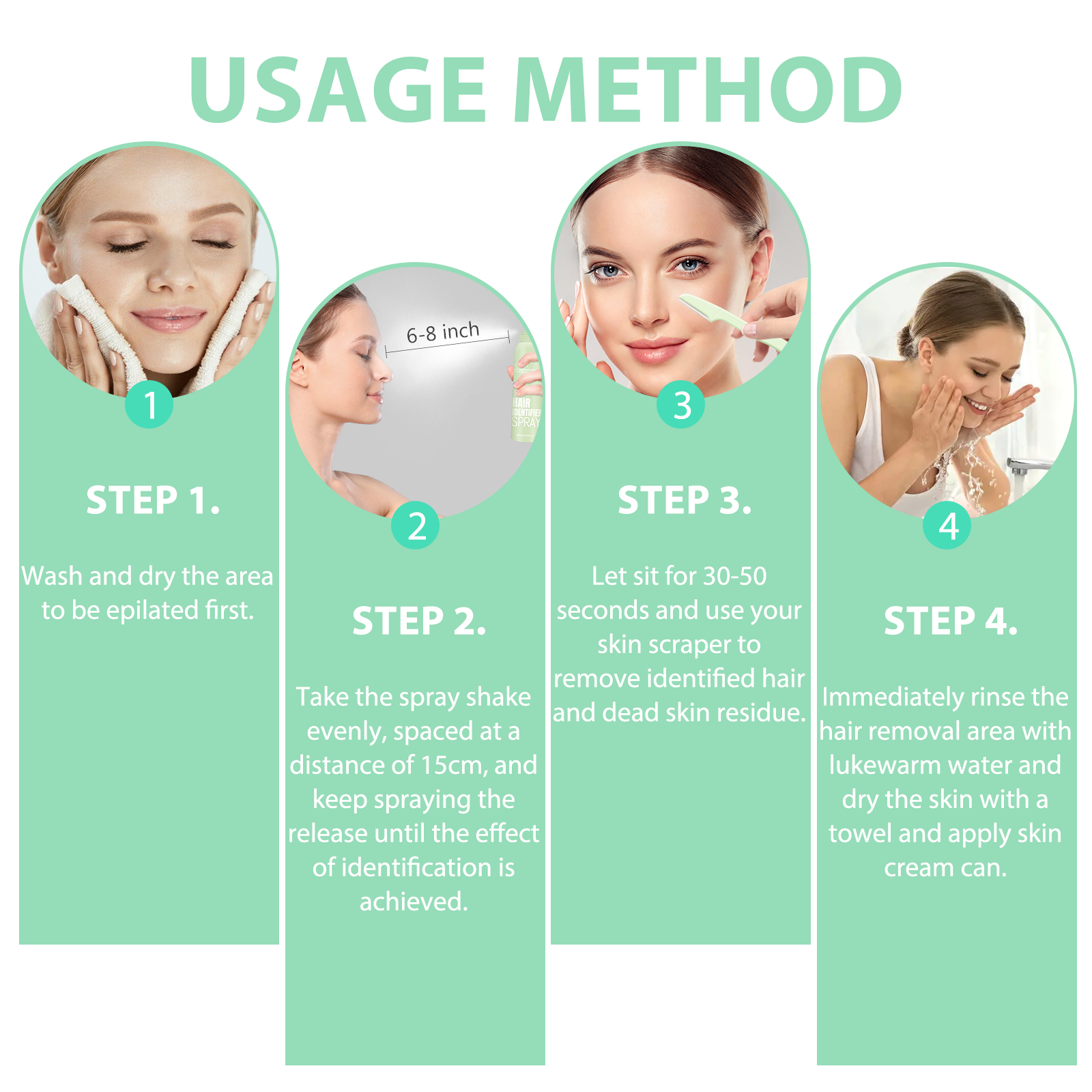 USAGE METHOD

1

STEP 1.

Wash and dry the area to be epilated first.

6-8 inch

HAIR IDENTIFIER SPRAY

2

STEP 2.

Take the spray shake evenly, spaced at a distance of 15cm, and keep spraying the release until the effect of identification is achieved.

3

STEP 3.

Let sit for 30-50 seconds and use your skin scraper to remove identified hair and dead skin residue.

4

STEP 4.

Immediately rinse the hair removal area with lukewarm water and dry the skin with a towel and apply skin cream can.