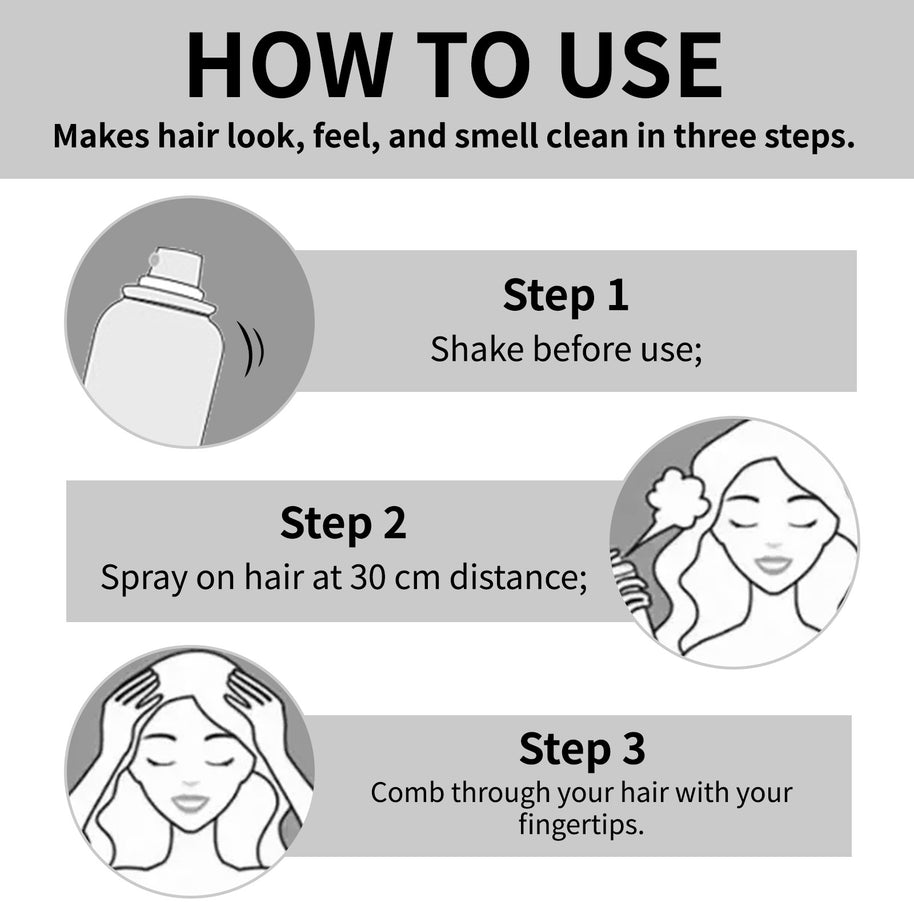 HOW TO USE
Makes hair look, feel, and smell clean in three steps.

Step 1
Shake before use;

Step 2
Spray on hair at 30 cm distance;

Step 3
Comb through your hair with your fingertips.