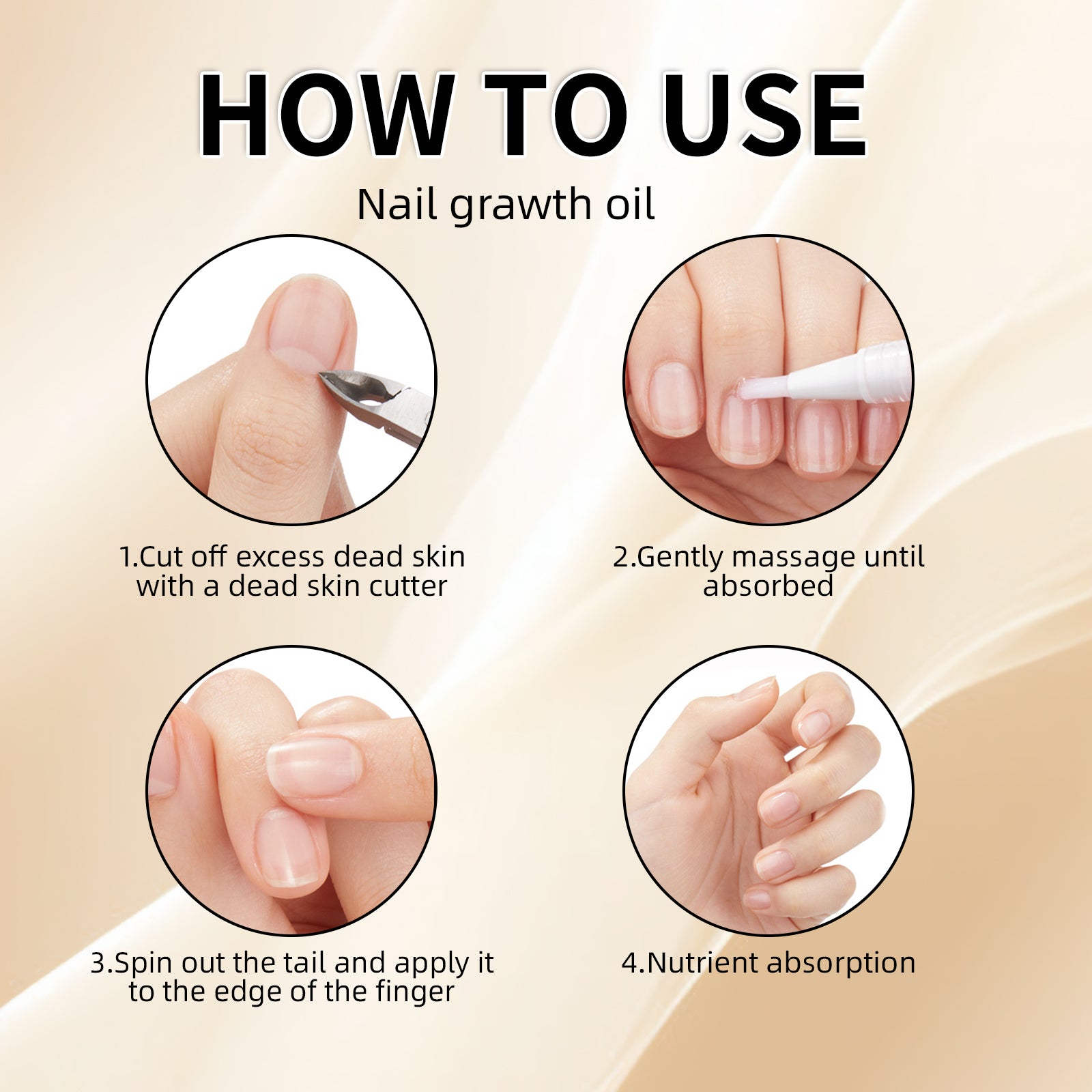 HOW TO USE

Nail grawth oil

1.Cut off excess dead skin with a dead skin cutter

2.Gently massage until absorbed

3.Spin out the tail and apply it to the edge of the finger

4.Nutrient absorption