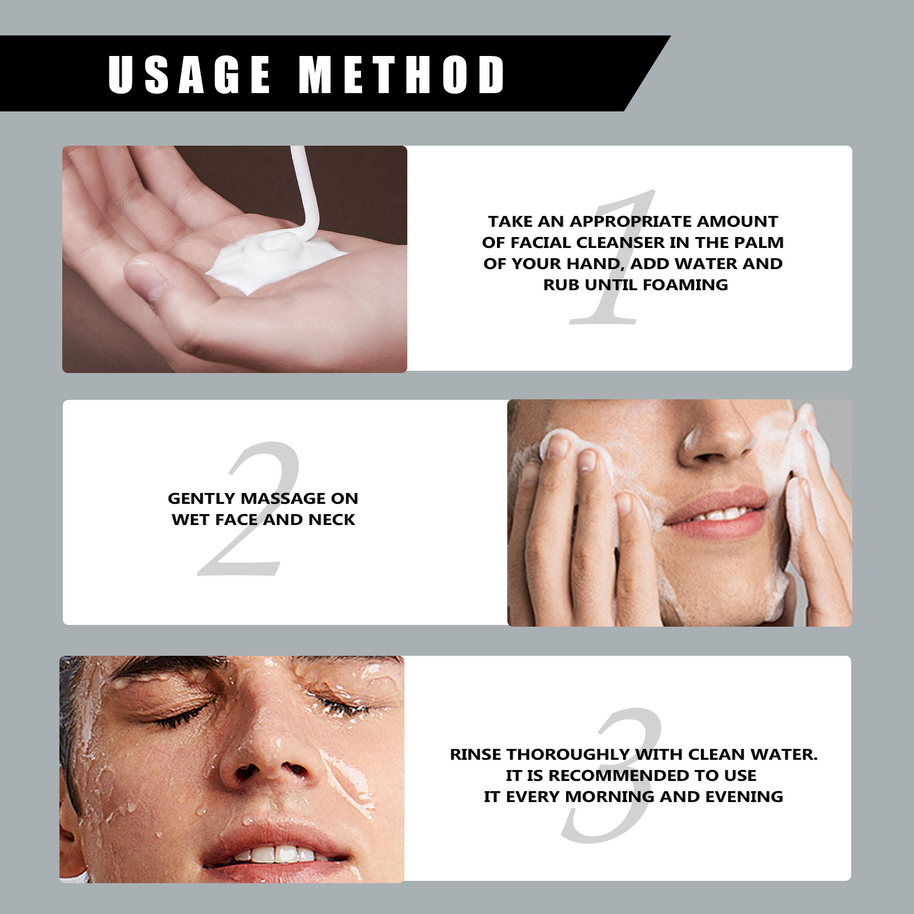 USAGE METHOD

1

TAKE AN APPROPRIATE AMOUNT OF FACIAL CLEANSER IN THE PALM OF YOUR HAND, ADD WATER AND RUB UNTIL FOAMING

2

GENTLY MASSAGE ON WET FACE AND NECK

3

RINSE THOROUGHLY WITH CLEAN WATER. IT IS RECOMMENDED TO USE IT EVERY MORNING AND EVENING