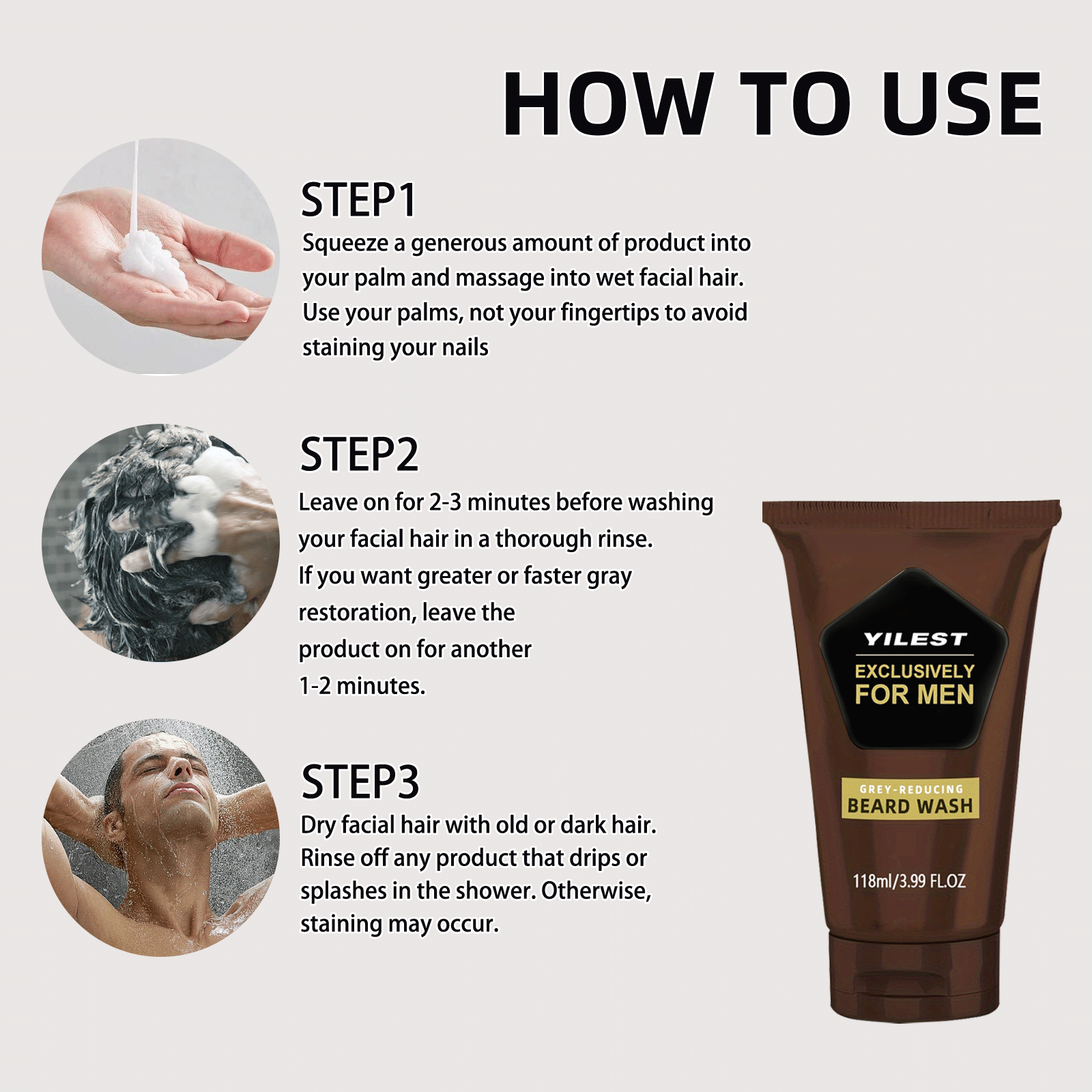 HOW TO USE

STEP1
Squeeze a generous amount of product into your palm and massage into wet facial hair. Use your palms, not your fingertips to avoid staining your nails

STEP2
Leave on for 2-3 minutes before washing your facial hair in a thorough rinse. If you want greater or faster gray restoration, leave the product on for another 1-2 minutes.

STEP3
Dry facial hair with old or dark hair. Rinse off any product that drips or splashes in the shower. Otherwise, staining may occur.

YILEST
EXCLUSIVELY
FOR MEN

GREY-REDUCING
BEARD WASH

118ml/3.99 FL.OZ