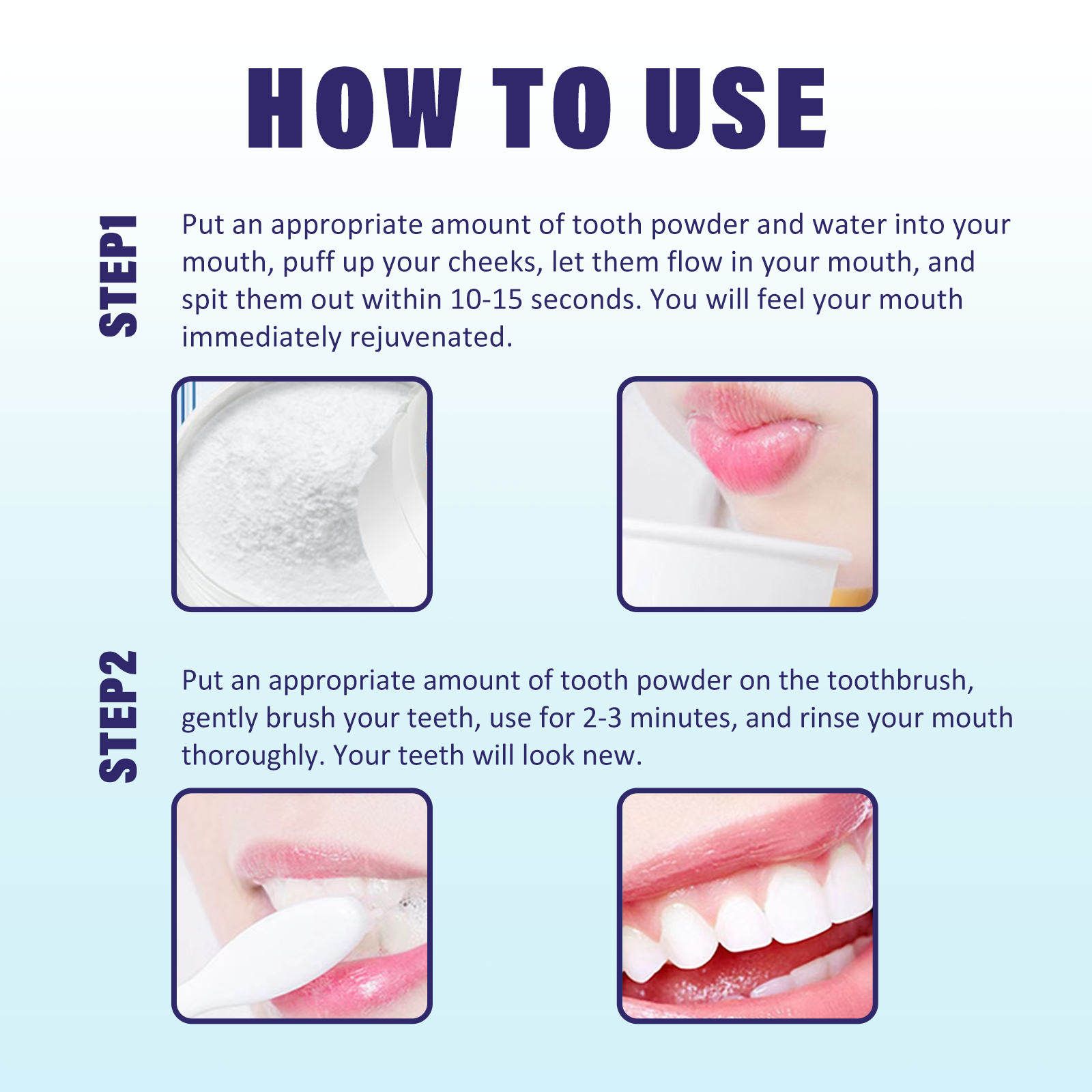 HOW TO USE

STEP1

Put an appropriate amount of tooth powder and water into your mouth, puff up your cheeks, let them flow in your mouth, and spit them out within 10-15 seconds. You will feel your mouth immediately rejuvenated.

STEP2

Put an appropriate amount of tooth powder on the toothbrush, gently brush your teeth, use for 2-3 minutes, and rinse your mouth thoroughly. Your teeth will look new.