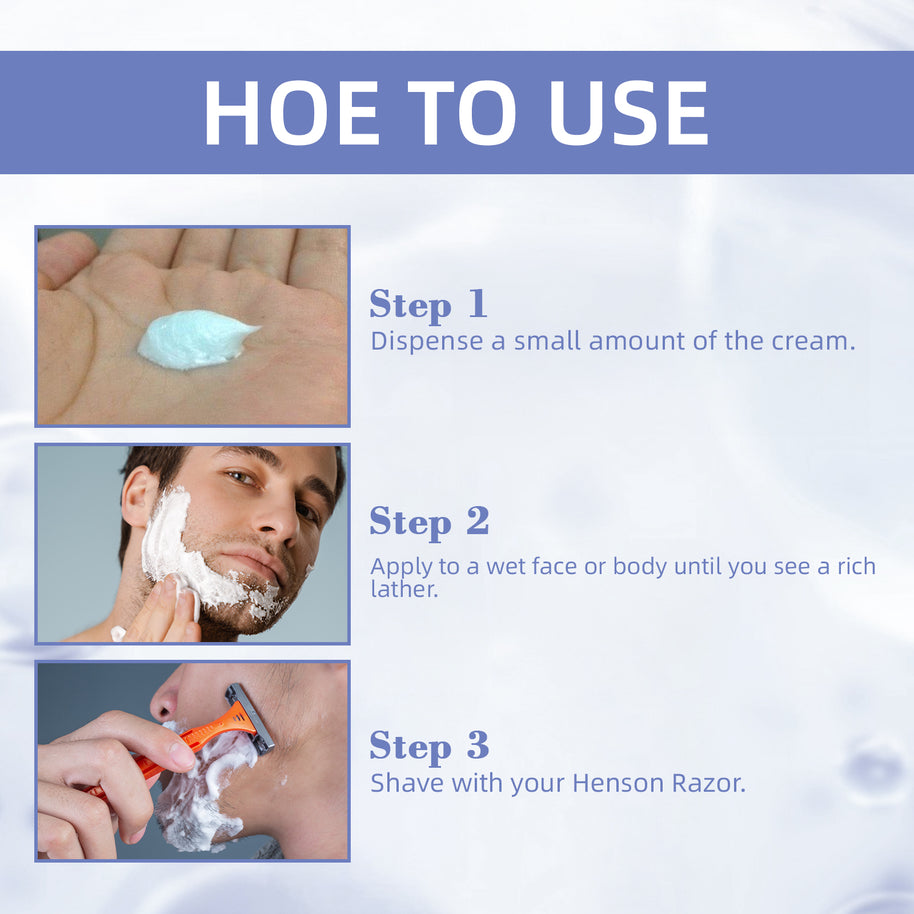 HOE TO USE

Step 1
Dispense a small amount of the cream.

Step 2
Apply to a wet face or body until you see a rich lather.

Step 3
Shave with your Henson Razor.